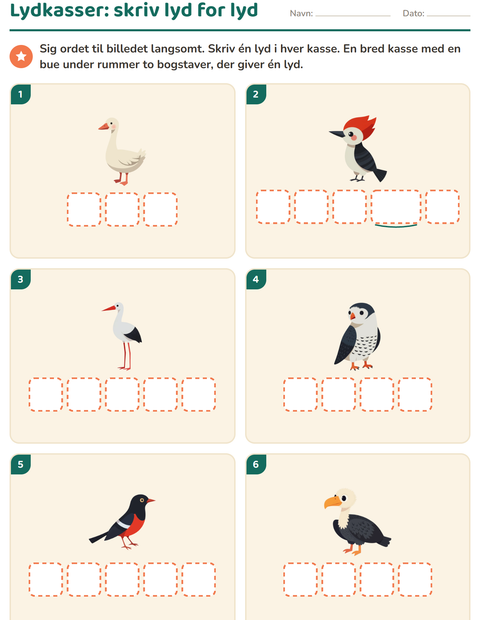 Lydkasser: skriv lyd for lyd

Navn: ____ Dato: ____

Sig ordet til billedet langsomt. Skriv én lyd i hver kasse. En bred kasse med en bue under rummer to bogstaver, der giver én lyd.

1

2

3

4

5

6