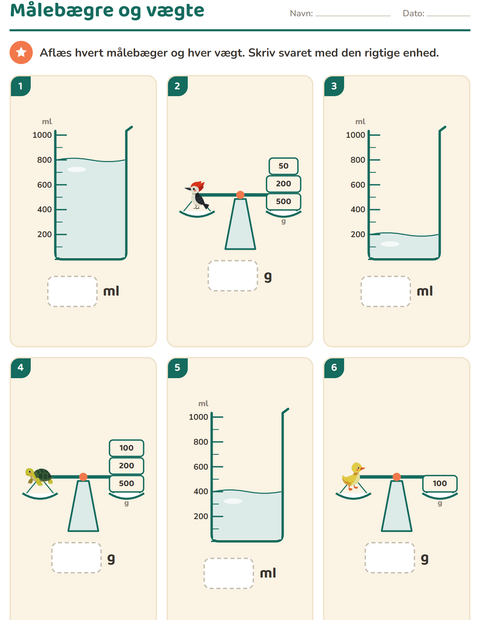 Målebægre og vægte

Navn: ____________ Dato: ________

Aflæs hvert målebæger og hver vægt. Skriv svaret med den rigtige enhed.

1

ml
1000
800
600
400
200

ml

2

50
200
500
g

g

3

ml
1000
800
600
400
200

ml

4

100
200
500
g

g

5

ml
1000
800
600
400
200

ml

6

100
g

g