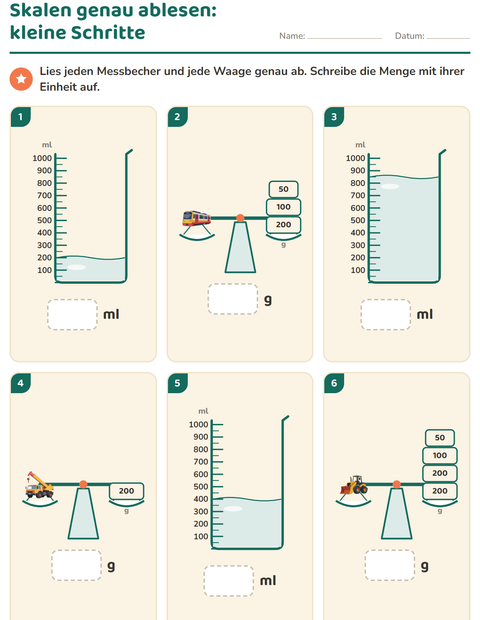 Skalen genau ablesen: kleine Schritte

Name: ____________ Datum: ________

Lies jeden Messbecher und jede Waage genau ab. Schreibe die Menge mit ihrer Einheit auf.

1

ml
1000
900
800
700
600
500
400
300
200
100

ml

2

50
100
200
g

g

3

ml
1000
900
800
700
600
500
400
300
200
100

ml

4

200
g

g

5

ml
1000
900
800
700
600
500
400
300
200
100

ml

6

50
100
200
200
g

g