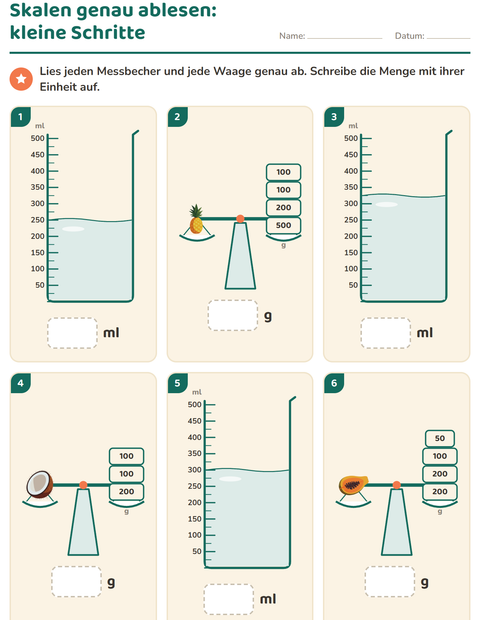 Skalen genau ablesen:
kleine Schritte

Name: ____ Datum: ____

Lies jeden Messbecher und jede Waage genau ab. Schreibe die Menge mit ihrer Einheit auf.

1
ml
500
450
400
350
300
250
200
150
100
50
ml

2
100
100
200
500
g
g

3
ml
500
450
400
350
300
250
200
150
100
50
ml

4
100
100
200
g
g

5
ml
500
450
400
350
300
250
200
150
100
50
ml

6
50
100
200
200
g
g