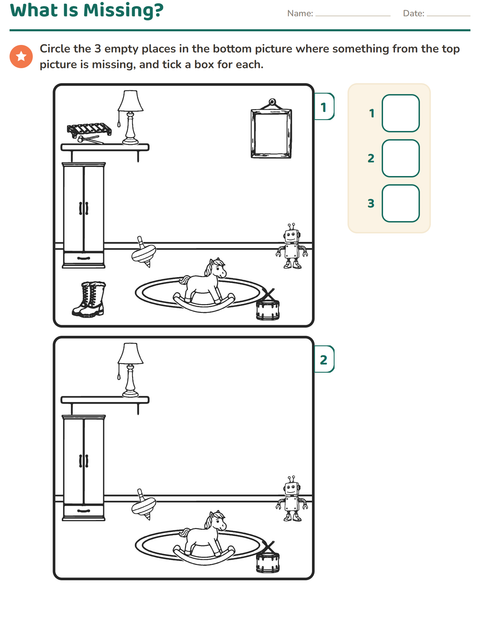 What Is Missing?

Name: ____ Date: ____

Circle the 3 empty places in the bottom picture where something from the top picture is missing, and tick a box for each.

1

1 ☐
2 ☐
3 ☐

2