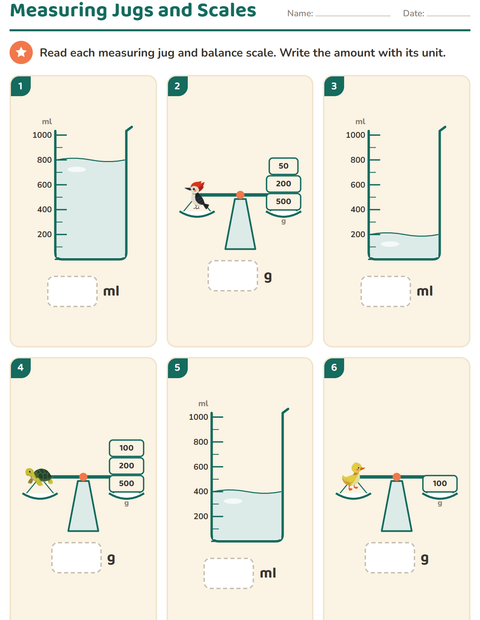 Measuring Jugs and Scales

Name:

Date:

Read each measuring jug and balance scale. Write the amount with its unit.

1

ml
1000
800
600
400
200

ml

2

50
200
500
g

g

3

ml
1000
800
600
400
200

ml

4

100
200
500
g

g

5

ml
1000
800
600
400
200

ml

6

100
g

g