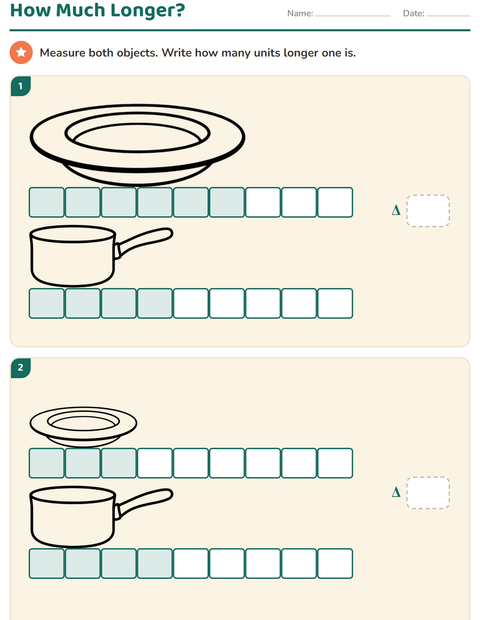 How Much Longer?

Name: ____ Date: ____

Measure both objects. Write how many units longer one is.

1

Δ

2

Δ