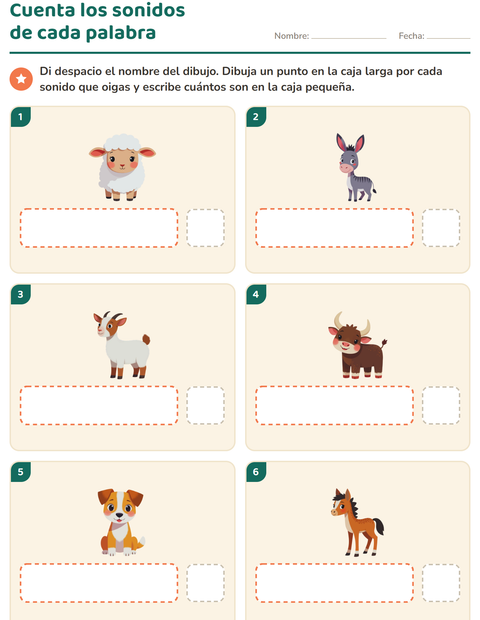 Cuenta los sonidos
de cada palabra

Nombre: ____ Fecha: ____

Di despacio el nombre del dibujo. Dibuja un punto en la caja larga por cada sonido que oigas y escribe cuántos son en la caja pequeña.

1

2

3

4

5

6