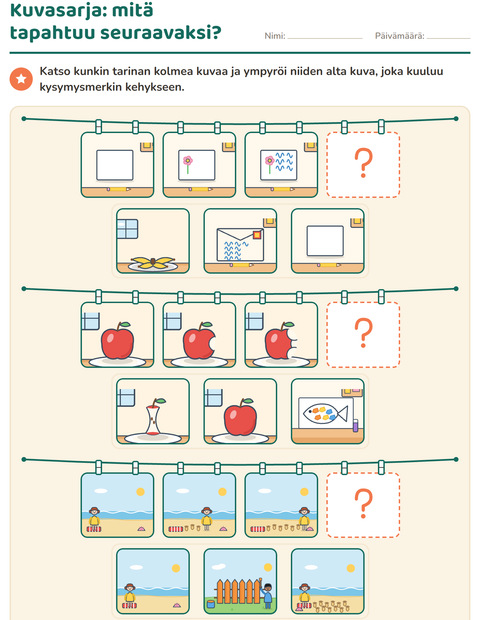 Kuvasarja: mitä tapahtuu seuraavaksi?

Nimi: ____ Päivämäärä: ____

Katso kunkin tarinan kolmea kuvaa ja ympyröi niiden alta kuva, joka kuuluu kysymysmerkin kehykseen.

?

?

?