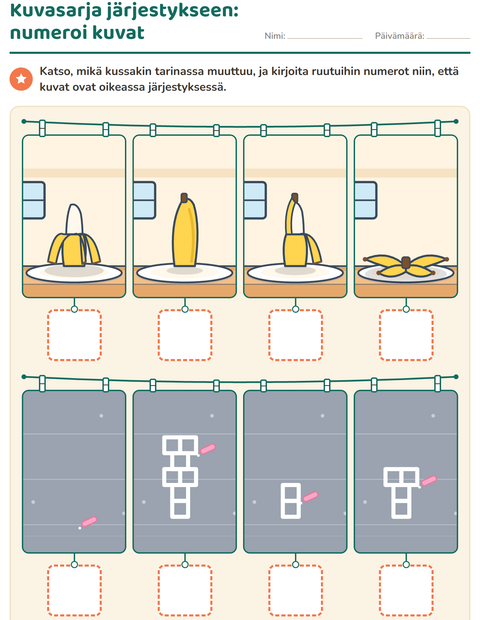 Kuvasarja järjestykseen: numeroi kuvat

Nimi: ____ Päivämäärä: ____

Katso, mikä kussakin tarinassa muuttuu, ja kirjoita ruutuihin numerot niin, että kuvat ovat oikeassa järjestyksessä.