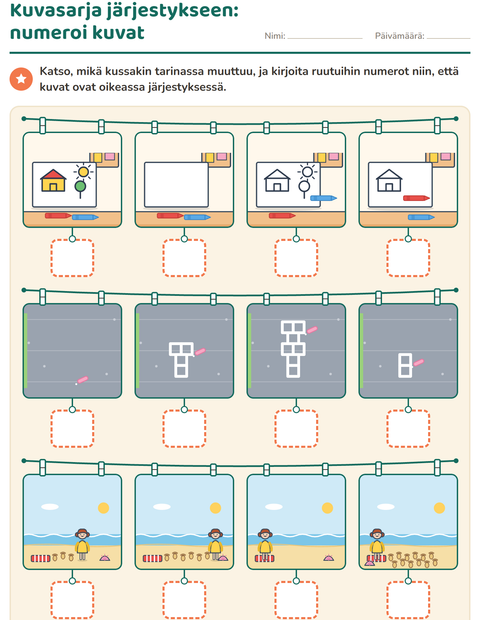 Kuvasarja järjestykseen: numeroi kuvat

Nimi: ____ Päivämäärä: ____

Katso, mikä kussakin tarinassa muuttuu, ja kirjoita ruutuihin numerot niin, että kuvat ovat oikeassa järjestyksessä.