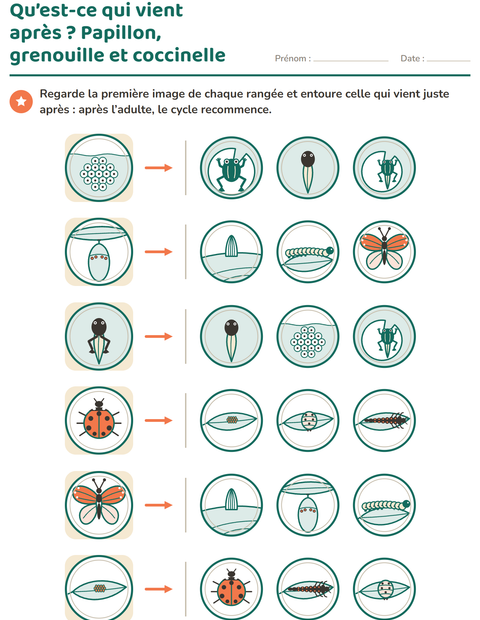 Qu'est-ce qui vient après ? Papillon, grenouille et coccinelle

Prénom : ____ Date : ____

Regarde la première image de chaque rangée et entoure celle qui vient juste après : après l'adulte, le cycle recommence.