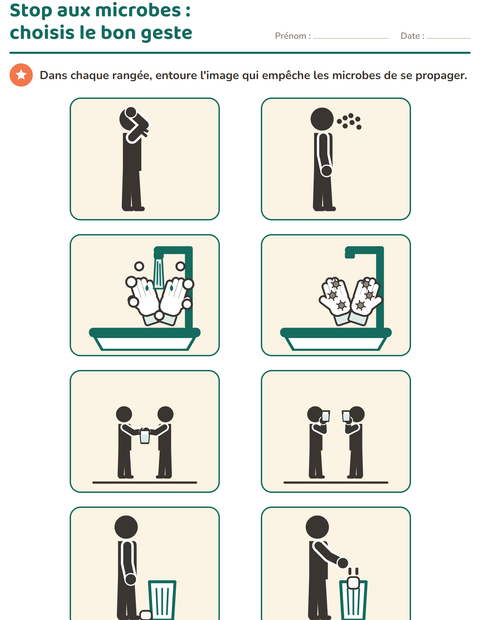 Stop aux microbes :
choisis le bon geste

Prénom : ____ Date : ____

Dans chaque rangée, entoure l'image qui empêche les microbes de se propager.