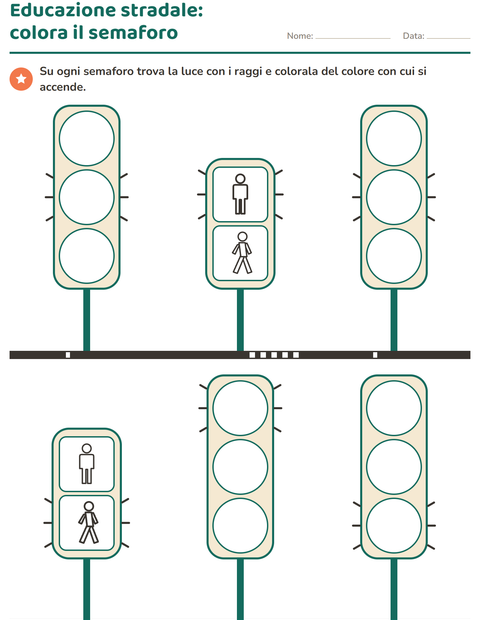 Educazione stradale:
colora il semaforo

Nome: ____ Data: ____

Su ogni semaforo trova la luce con i raggi e colorala del colore con cui si accende.