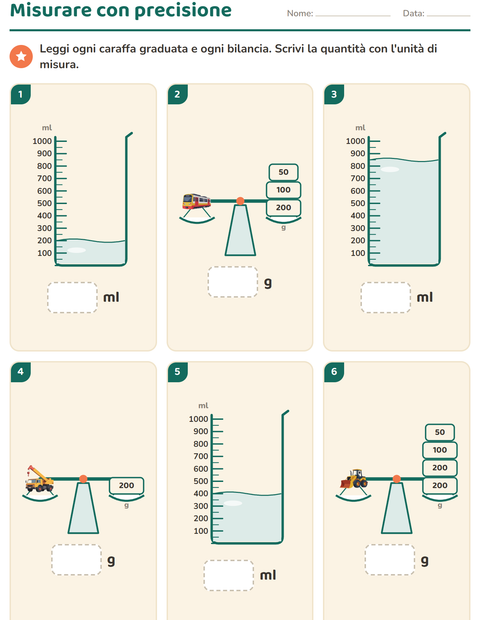 Misurare con precisione

Nome:

Data:

Leggi ogni caraffa graduata e ogni bilancia. Scrivi la quantità con l'unità di misura.

1

ml
1000
900
800
700
600
500
400
300
200
100

ml

2

50
100
200
g

g

3

ml
1000
900
800
700
600
500
400
300
200
100

ml

4

200
g

g

5

ml
1000
900
800
700
600
500
400
300
200
100

ml

6

50
100
200
200
g

g