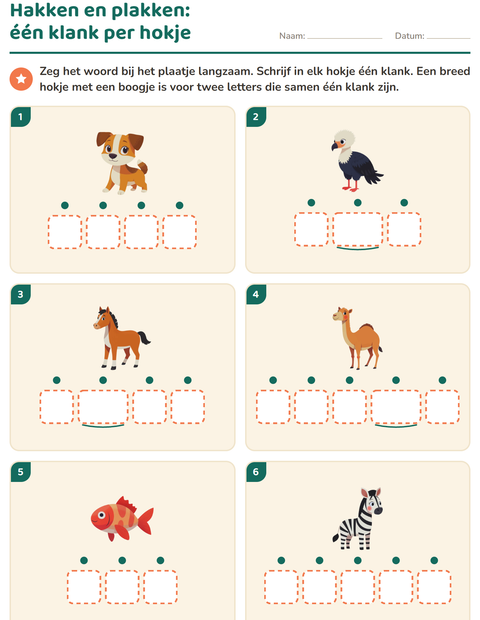 Hakken en plakken:
één klank per hokje

Naam: ____ Datum: ____

Zeg het woord bij het plaatje langzaam. Schrijf in elk hokje één klank. Een breed hokje met een boogje is voor twee letters die samen één klank zijn.

1

2

3

4

5

6