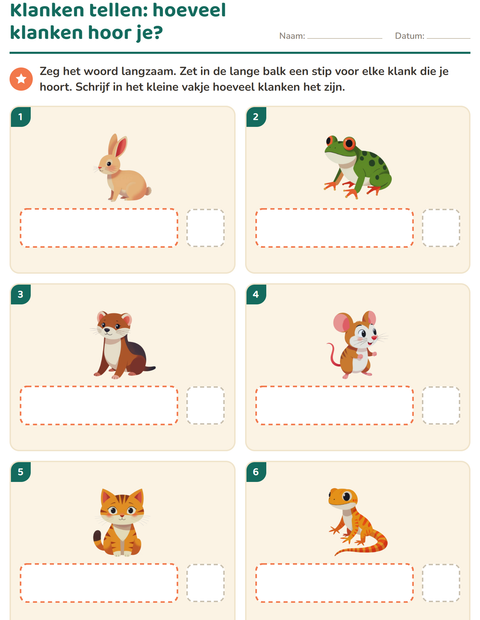 Klanken tellen: hoeveel klanken hoor je?

Naam: ____ Datum: ____

Zeg het woord langzaam. Zet in de lange balk een stip voor elke klank die je hoort. Schrijf in het kleine vakje hoeveel klanken het zijn.

1

2

3

4

5

6