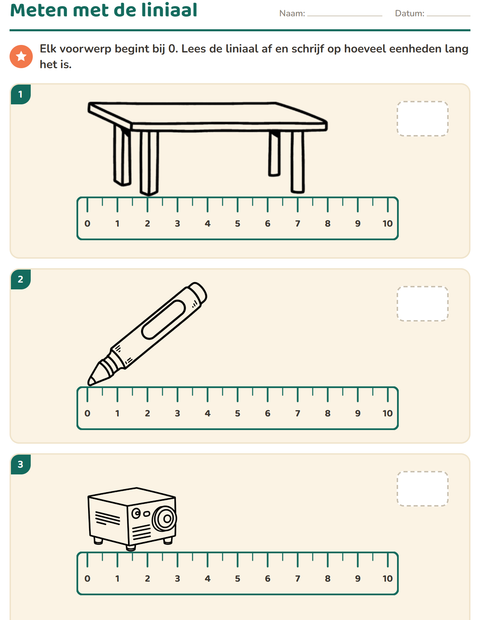 Meten met de liniaal

Naam: ____ Datum: ____

Elk voorwerp begint bij 0. Lees de liniaal af en schrijf op hoeveel eenheden lang het is.

1

0 1 2 3 4 5 6 7 8 9 10

2

0 1 2 3 4 5 6 7 8 9 10

3

0 1 2 3 4 5 6 7 8 9 10