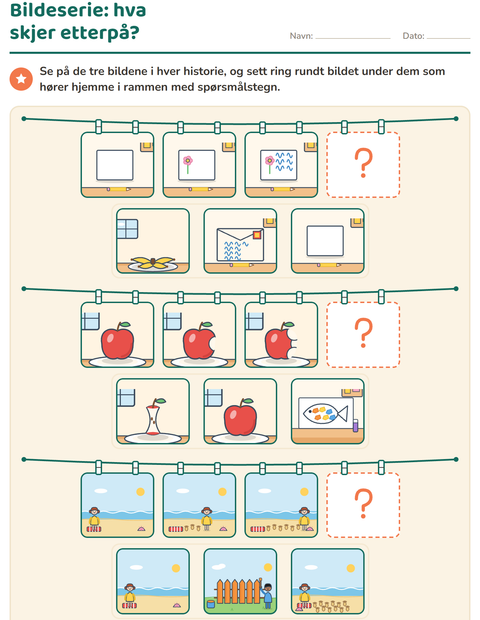 Bildeserie: hva skjer etterpå?

Navn: ____ Dato: ____

Se på de tre bildene i hver historie, og sett ring rundt bildet under dem som hører hjemme i rammen med spørsmålstegn.

?

?

?