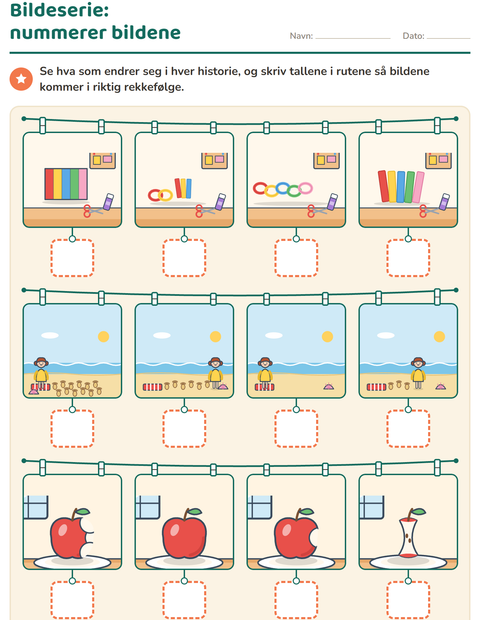 Bildeserie:
nummerer bildene

Navn: ____ Dato: ____

Se hva som endrer seg i hver historie, og skriv tallene i rutene så bildene kommer i riktig rekkefølge.