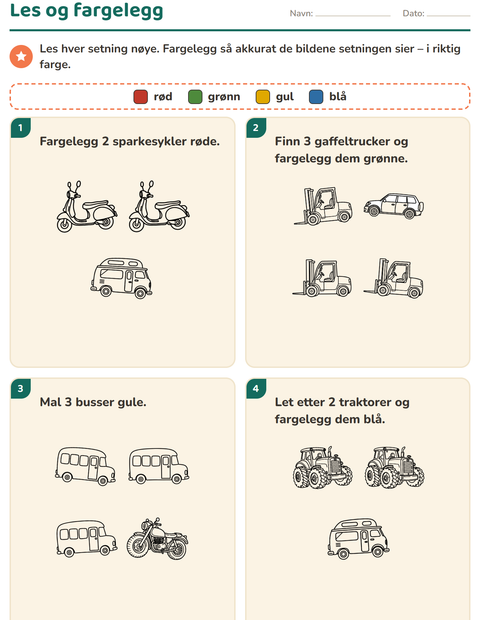 Les og fargelegg

Navn: ____ Dato: ____

Les hver setning nøye. Fargelegg så akkurat de bildene setningen sier – i riktig farge.

rød grønn gul blå

1

Fargelegg 2 sparkesykler røde.

2

Finn 3 gaffeltrucker og fargelegg dem grønne.

3

Mal 3 busser gule.

4

Let etter 2 traktorer og fargelegg dem blå.