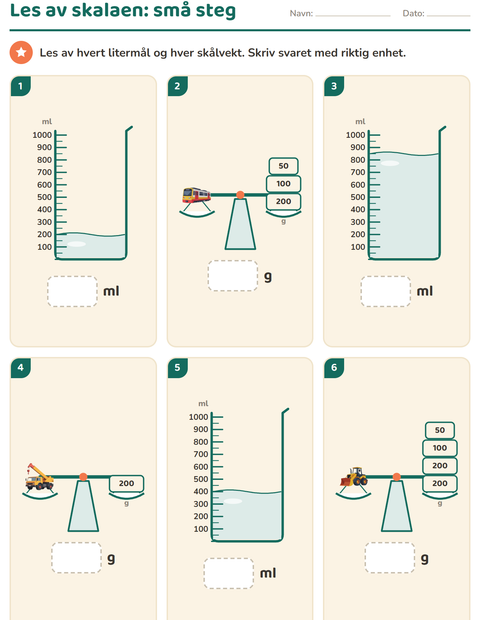 Les av skalaen: små steg

Navn:

Dato:

Les av hvert litermål og hver skålvekt. Skriv svaret med riktig enhet.

1

ml
1000
900
800
700
600
500
400
300
200
100

ml

2

50
100
200
g

g

3

ml
1000
900
800
700
600
500
400
300
200
100

ml

4

200
g

g

5

ml
1000
900
800
700
600
500
400
300
200
100

ml

6

50
100
200
200
g

g