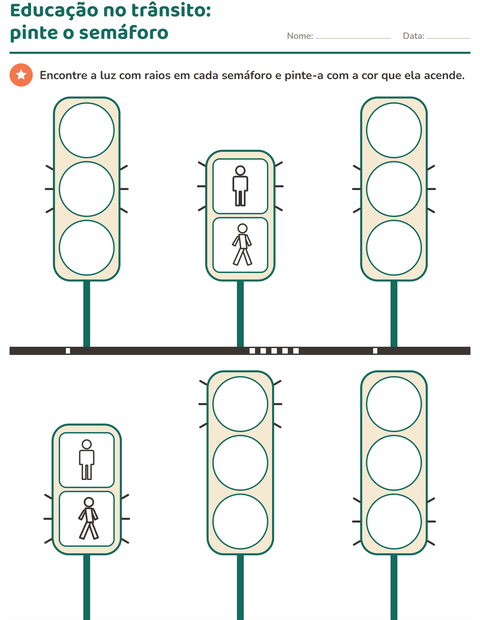 Educação no trânsito:
pinte o semáforo

Nome: ____ Data: ____

Encontre a luz com raios em cada semáforo e pinte-a com a cor que ela acende.