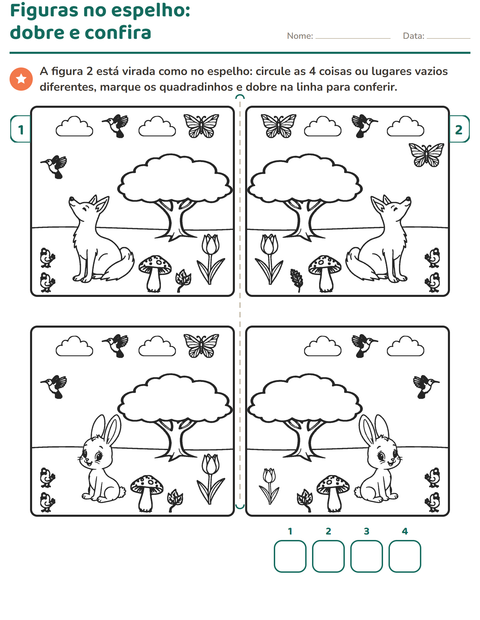 Figuras no espelho: dobre e confira

Nome: ____ Data: ____

A figura 2 está virada como no espelho: circule as 4 coisas ou lugares vazios diferentes, marque os quadradinhos e dobre na linha para conferir.

1

2

1 2 3 4

☐ ☐ ☐ ☐