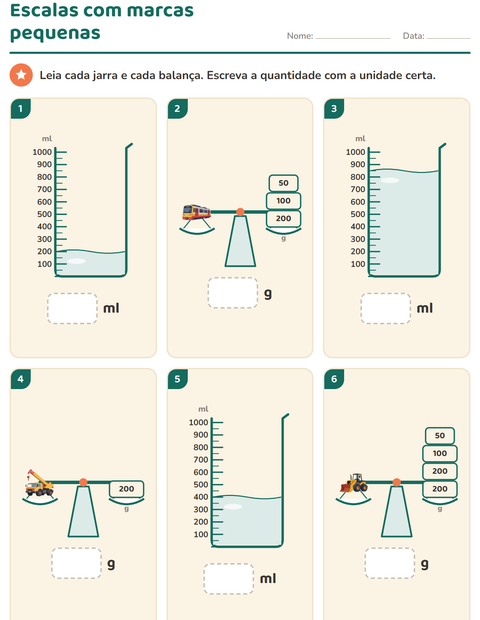 Escalas com marcas pequenas

Nome: ________ Data: ________

Leia cada jarra e cada balança. Escreva a quantidade com a unidade certa.

1

ml
1000
900
800
700
600
500
400
300
200
100

ml

2

50
100
200
g

g

3

ml
1000
900
800
700
600
500
400
300
200
100

ml

4

200
g

g

5

ml
1000
900
800
700
600
500
400
300
200
100

ml

6

50
100
200
200
g

g