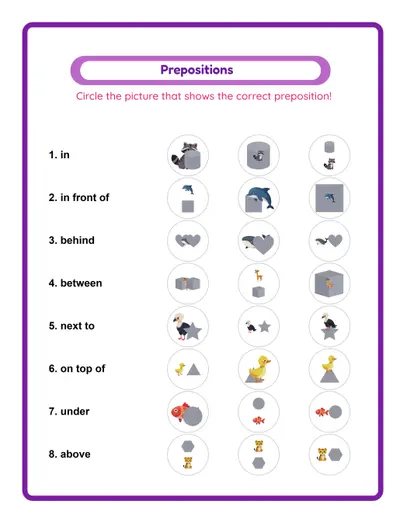 Prepositions

Circle the picture that shows the correct preposition!

1. in

2. in front of

3. behind

4. between

5. next to

6. on top of

7. under

8. above