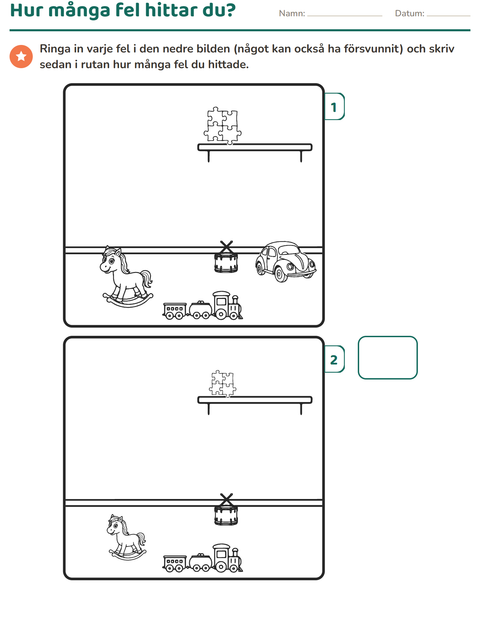 Hur många fel hittar du?
Namn: ____ Datum: ____

Ringa in varje fel i den nedre bilden (något kan också ha försvunnit) och skriv sedan i rutan hur många fel du hittade.

1

2