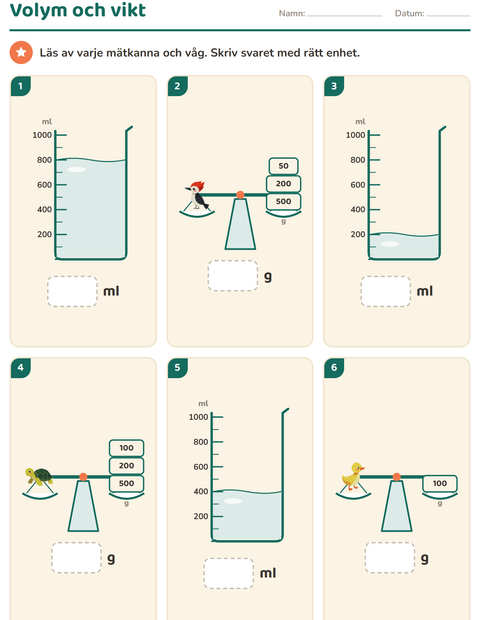 Volym och vikt

Namn:

Datum:

Läs av varje mätkanna och våg. Skriv svaret med rätt enhet.

1

ml
1000
800
600
400
200

ml

2

50
200
500
g

g

3

ml
1000
800
600
400
200

ml

4

100
200
500
g

g

5

ml
1000
800
600
400
200

ml

6

100
g

g